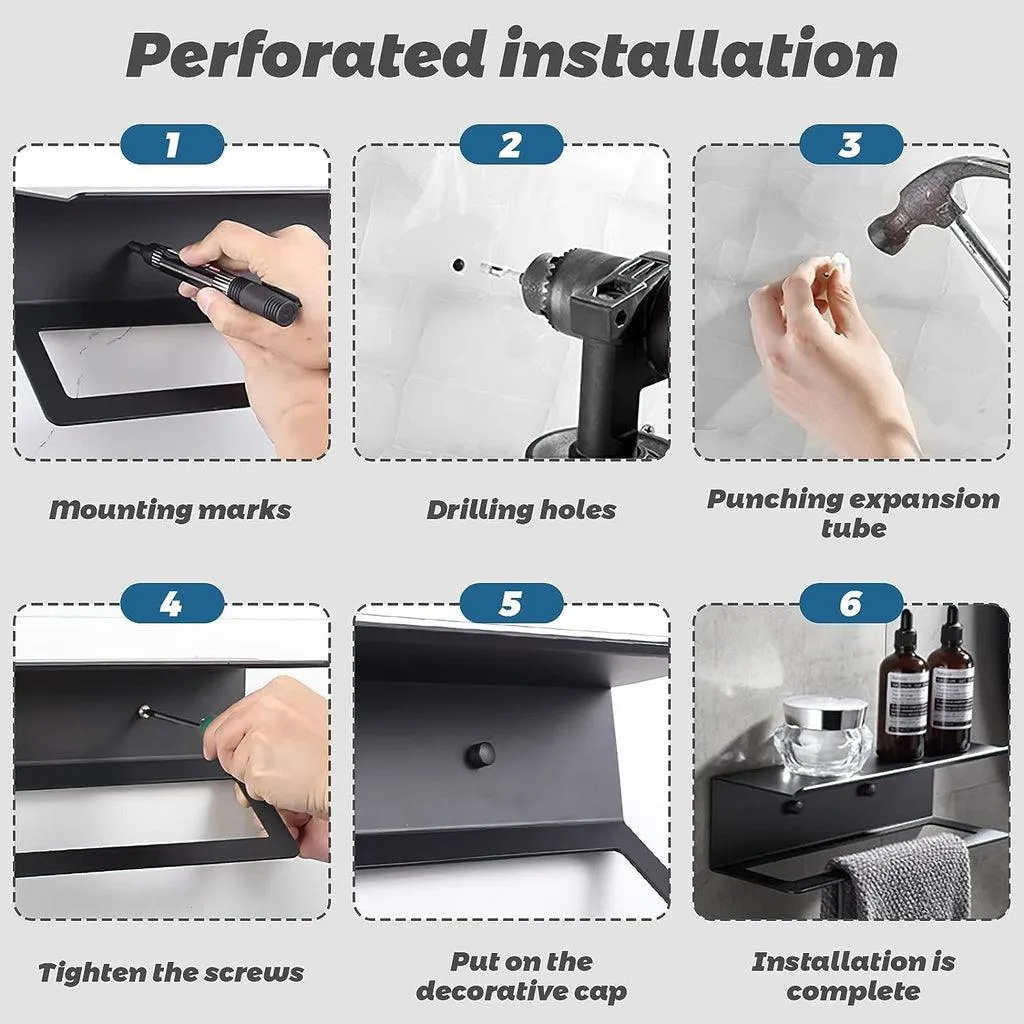 Perforated installation

1

Mounting marks

2

Drilling holes

3

Punching expansion tube

4

Tighten the screws

5

Put on the decorative cap

6

Installation is complete